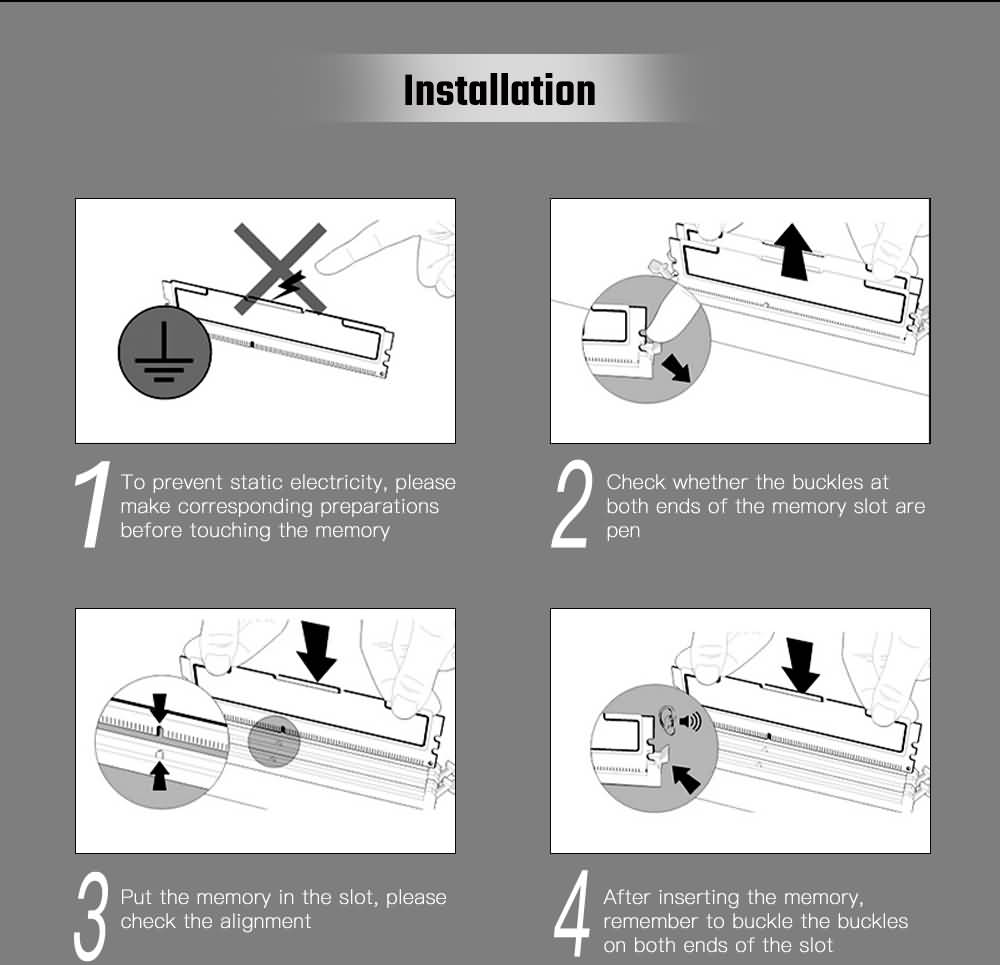 Installation

1 To prevent static electricity, please make corresponding preparations before touching the memory

2 Check whether the buckles at both ends of the memory slot are pen

3 Put the memory in the slot, please check the alignment

4 After inserting the memory, remember to buckle the buckles on both ends of the slot