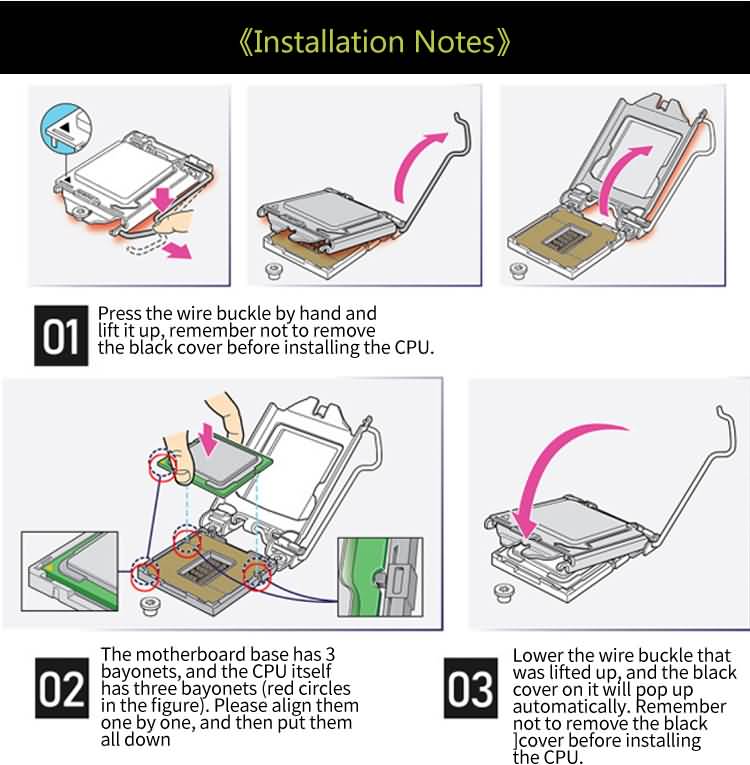 《Installation Notes》

01 Press the wire buckle by hand and lift it up, remember not to remove the black cover before installing the CPU.

02 The motherboard base has 3 bayonets, and the CPU itself has three bayonets (red circles in the figure). Please align them one by one, and then put them all down

03 Lower the wire buckle that was lifted up, and the black cover on it will pop up automatically. Remember not to remove the black ]cover before installing the CPU.